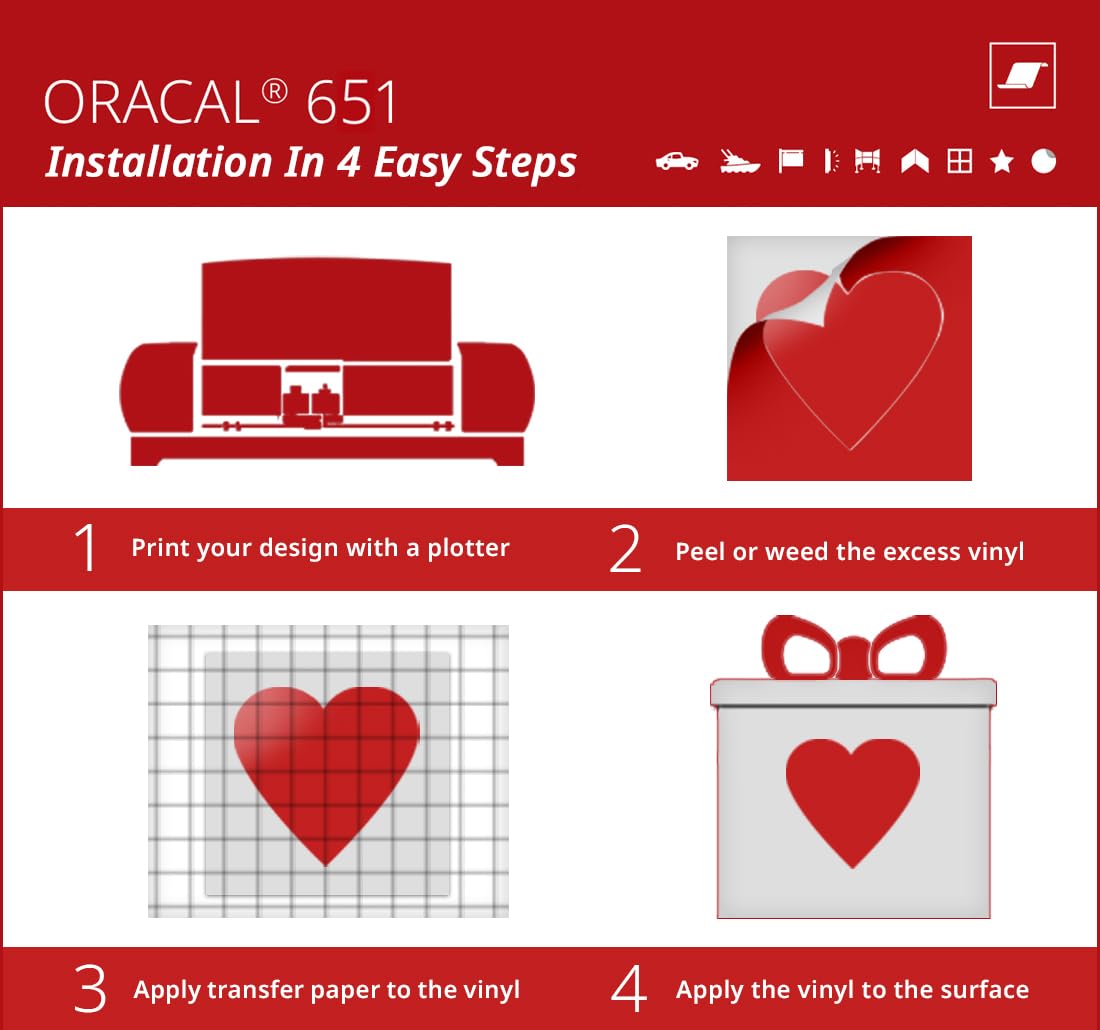 ORACAL® 651
Installation In 4 Easy Steps

1 Print your design with a plotter

2 Peel or weed the excess vinyl

3 Apply transfer paper to the vinyl

4 Apply the vinyl to the surface